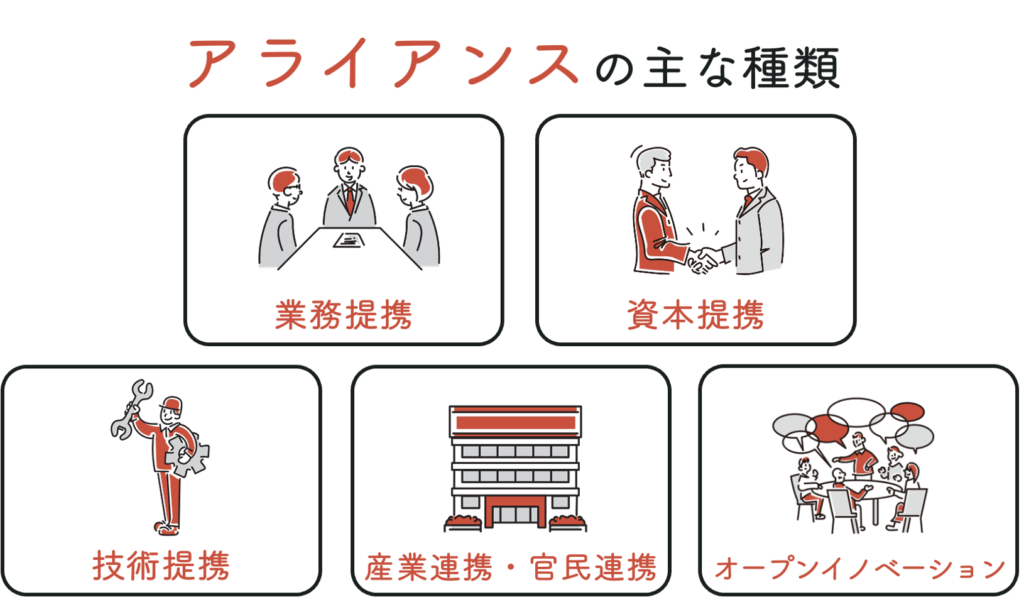 アライアンスの主な種類

業務提携

資本提携

技術提携

産業連携・官民連携

オープンイノベーション